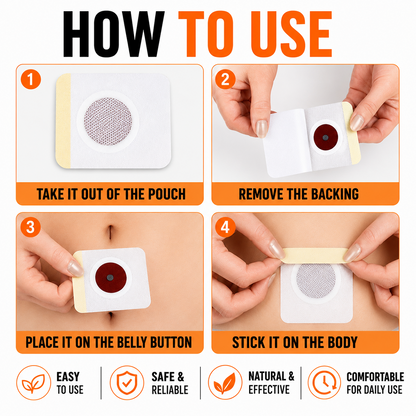 HOW TO USE

1
TAKE IT OUT OF THE POUCH

2
REMOVE THE BACKING

3
PLACE IT ON THE BELLY BUTTON

4
STICK IT ON THE BODY

EASY TO USE

SAFE & RELIABLE

NATURAL & EFFECTIVE

COMFORTABLE FOR DAILY USE